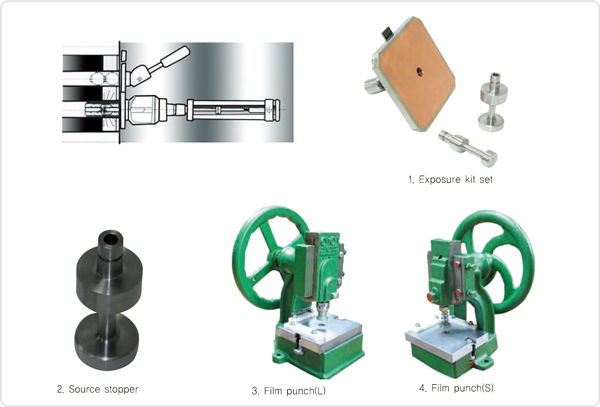 1. Exposure kit set

2. Source stopper

3. Film punch(L)

4. Film punch(S)